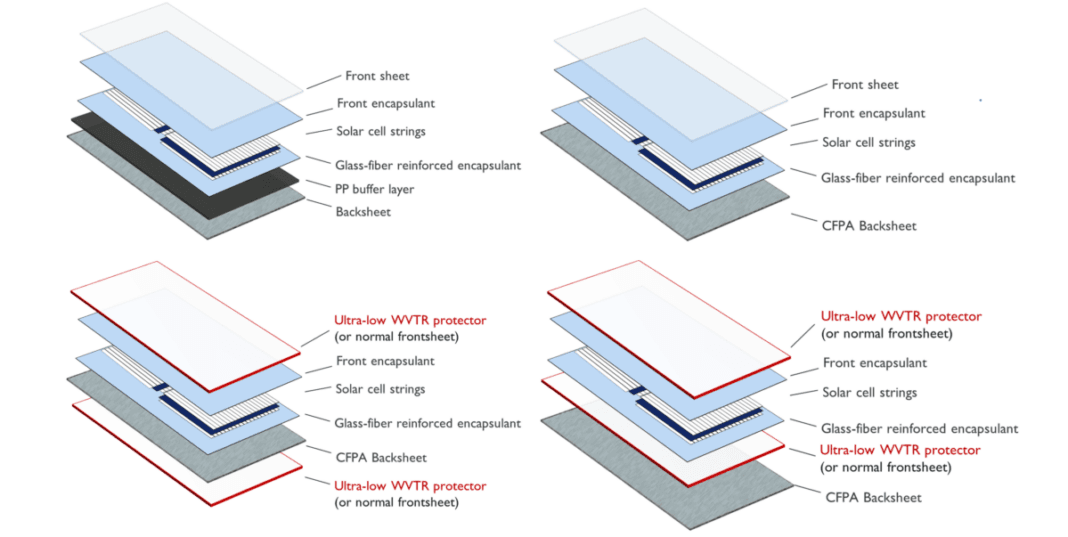 Front sheet
Front encapsulant
Solar cell strings
Glass-fiber reinforced encapsulant
PP buffer layer
Backsheet

Front sheet
Front encapsulant
Solar cell strings
Glass-fiber reinforced encapsulant
CFPA Backsheet

Ultra-low WVTR protector
(or normal frontsheet)
Front encapsulant
Solar cell strings
Glass-fiber reinforced encapsulant
CFPA Backsheet
Ultra-low WVTR protector
(or normal frontsheet)

Ultra-low WVTR protector
(or normal frontsheet)
Front encapsulant
Solar cell strings
Glass-fiber reinforced encapsulant
Ultra-low WVTR protector
(or normal frontsheet)
CFPA Backsheet